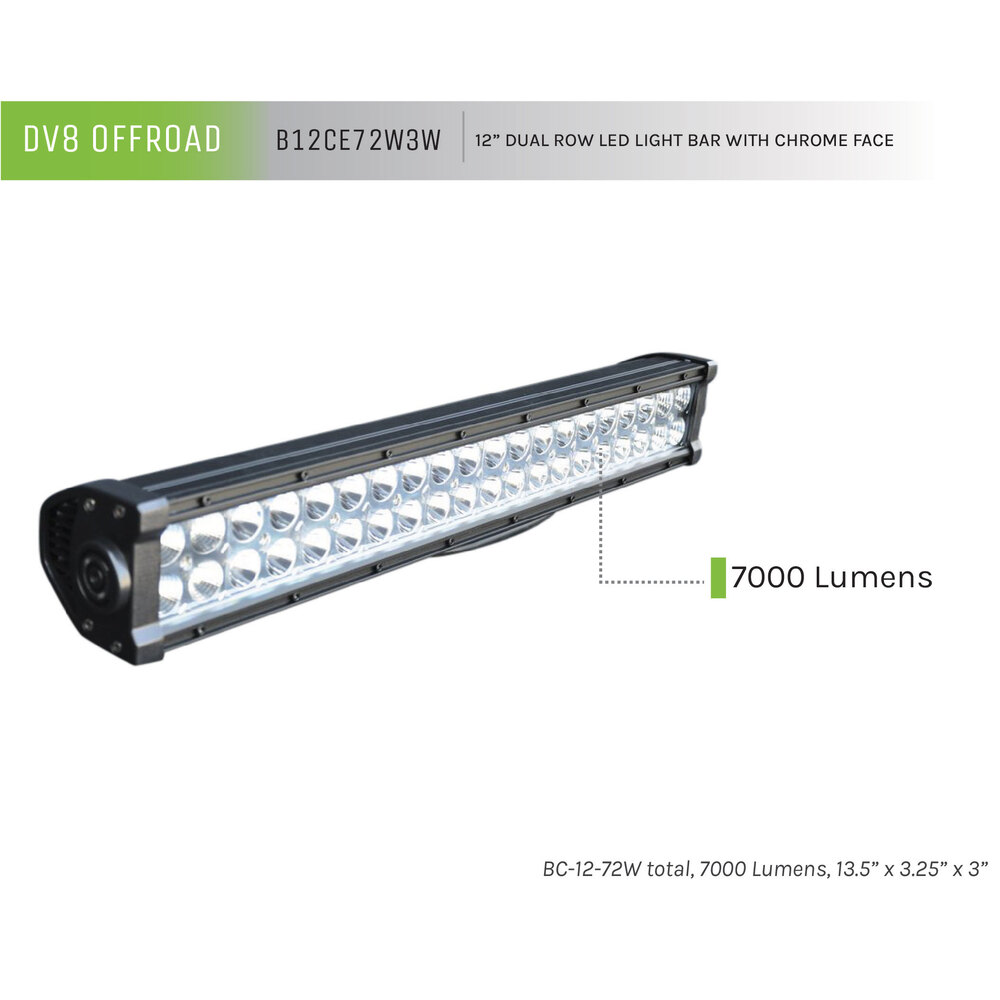 DV8 OFFROAD

B12CE72W3W

12” DUAL ROW LED LIGHT BAR WITH CHROME FACE

7000 Lumens

BC-12-72W total, 7000 Lumens, 13.5” x 3.25” x 3”